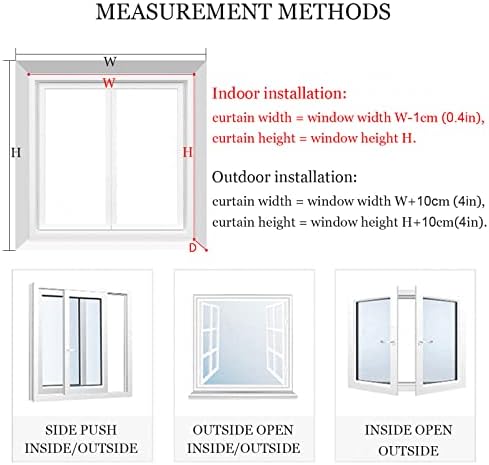 MEASUREMENT METHODS

W

W

H

H

D

Indoor installation:
curtain width = window width W-1cm (0.4in),
curtain height = window height H.

Outdoor installation:
curtain width = window width W+10cm (4in),
curtain height = window height H+10cm(4in).

SIDE PUSH
INSIDE/OUTSIDE

OUTSIDE OPEN
INSIDE/OUTSIDE

INSIDE OPEN
OUTSIDE