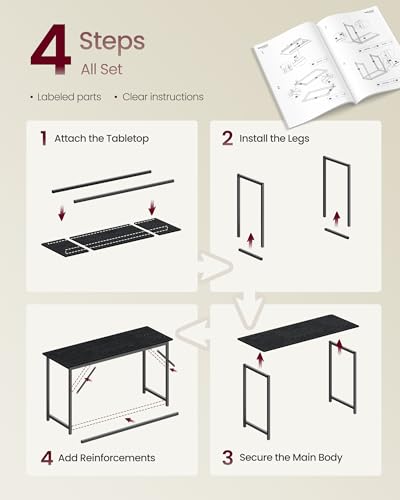 4 Steps
All Set

• Labeled parts • Clear instructions

1 Attach the Tabletop

2 Install the Legs

4 Add Reinforcements

3 Secure the Main Body