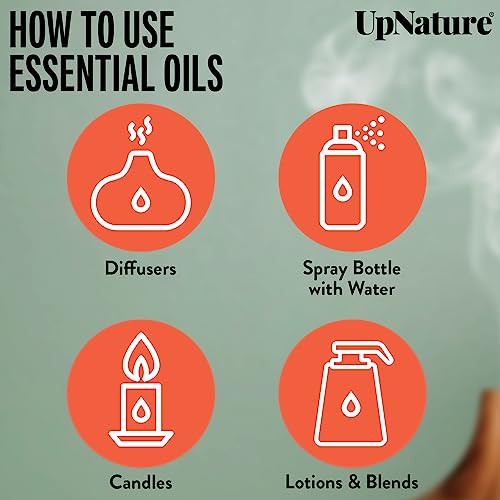 HOW TO USE ESSENTIAL OILS

UpNature®

Diffusers

Spray Bottle with Water

Candles

Lotions & Blends