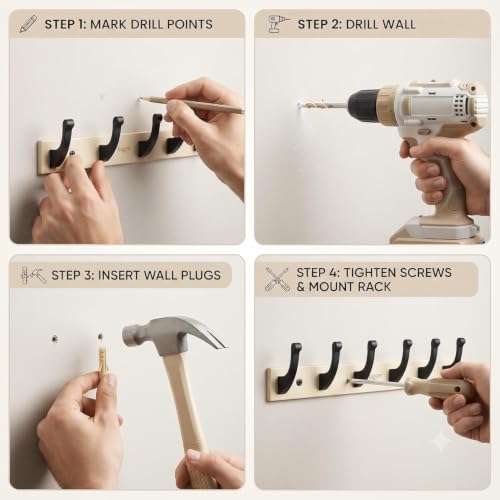 STEP 1: MARK DRILL POINTS

STEP 2: DRILL WALL

STEP 3: INSERT WALL PLUGS

STEP 4: TIGHTEN SCREWS & MOUNT RACK