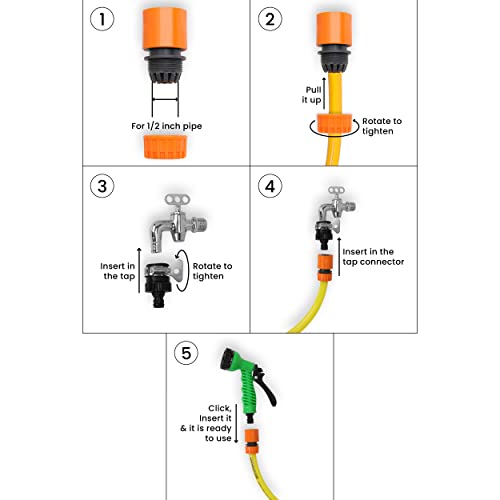 1

For 1/2 inch pipe

2

Pull it up

Rotate to tighten

3

Insert in the tap

Rotate to tighten

4

Insert in the tap connector

5

Click, Insert it & it is ready to use