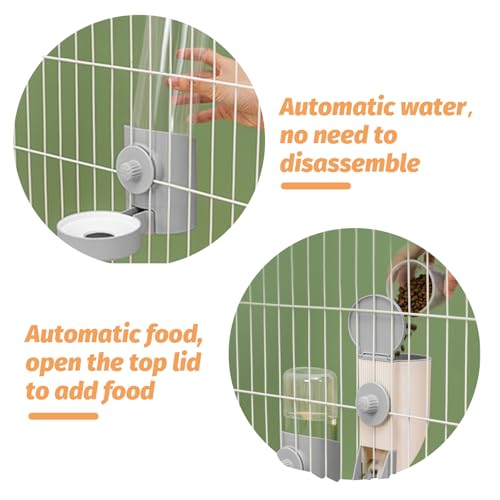 Automatic water, no need to disassemble

Automatic food, open the top lid to add food