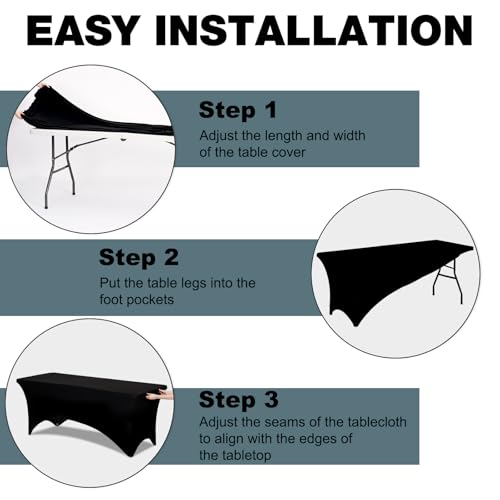 EASY INSTALLATION

Step 1

Adjust the length and width of the table cover

Step 2

Put the table legs into the foot pockets

Step 3

Adjust the seams of the tablecloth to align with the edges of the tabletop