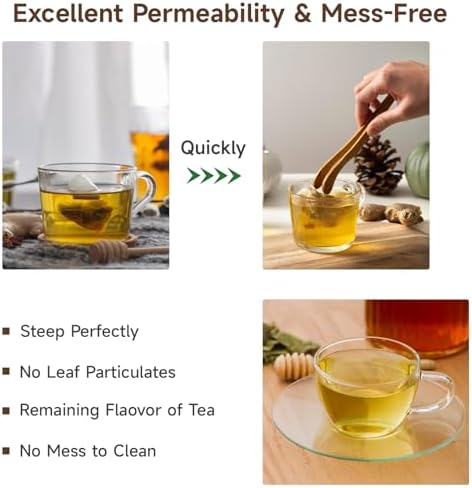 Excellent Permeability & Mess-Free

Quickly

▪ Steep Perfectly

▪ No Leaf Particulates

▪ Remaining Flaovor of Tea

▪ No Mess to Clean