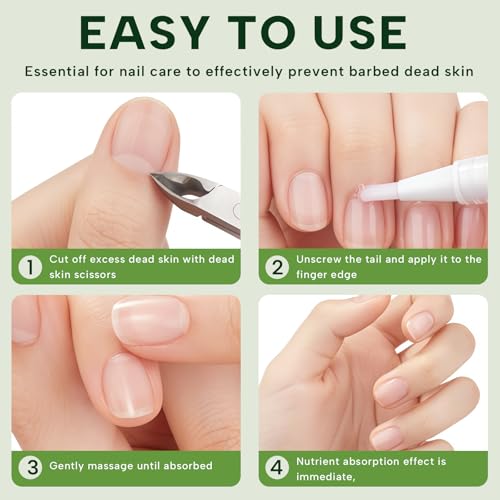 EASY TO USE

Essential for nail care to effectively prevent barbed dead skin

1 Cut off excess dead skin with dead skin scissors

2 Unscrew the tail and apply it to the finger edge

3 Gently massage until absorbed

4 Nutrient absorption effect is immediate,