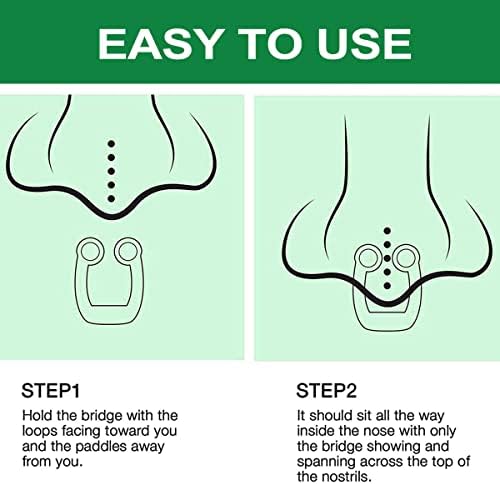 EASY TO USE

STEP1

Hold the bridge with the loops facing toward you and the paddles away from you.

STEP2

It should sit all the way inside the nose with only the bridge showing and spanning across the top of the nostrils.