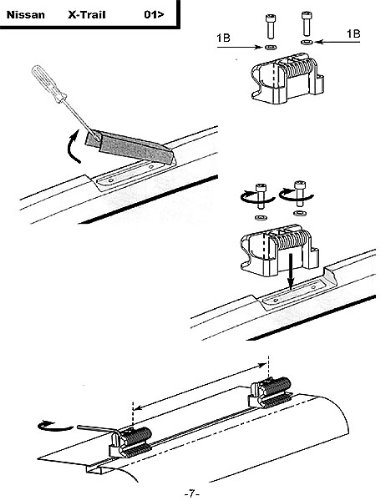 Nissan X-Trail 01>

1B

1B

-7-