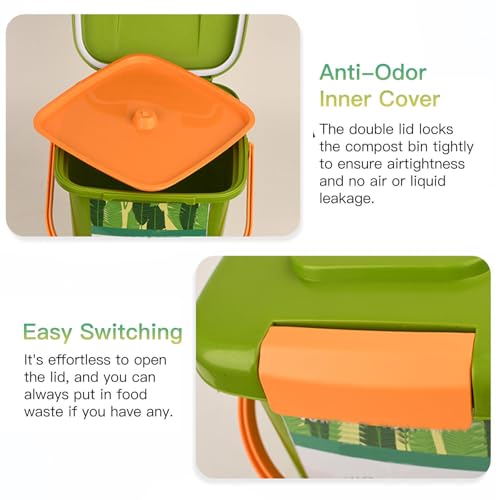 Anti-Odor Inner Cover

The double lid locks the compost bin tightly to ensure airtightness and no air or liquid leakage.

Easy Switching

It's effortless to open the lid, and you can always put in food waste if you have any.