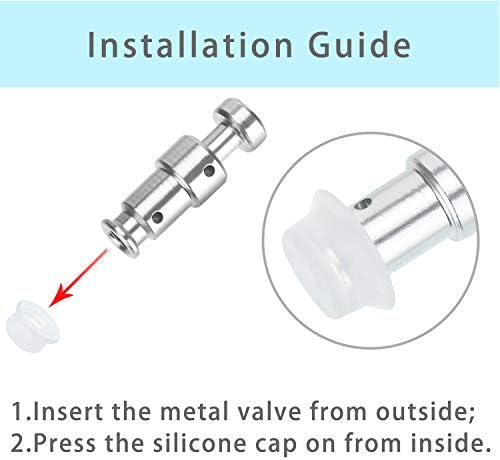 Installation Guide

1.Insert the metal valve from outside;
2.Press the silicone cap on from inside.