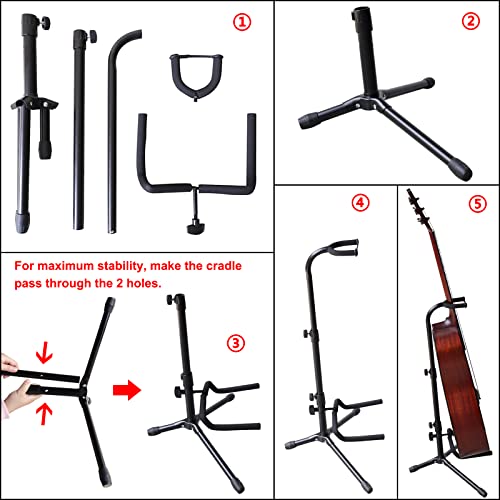 ①

②

For maximum stability, make the cradle pass through the 2 holes.

③

④

⑤