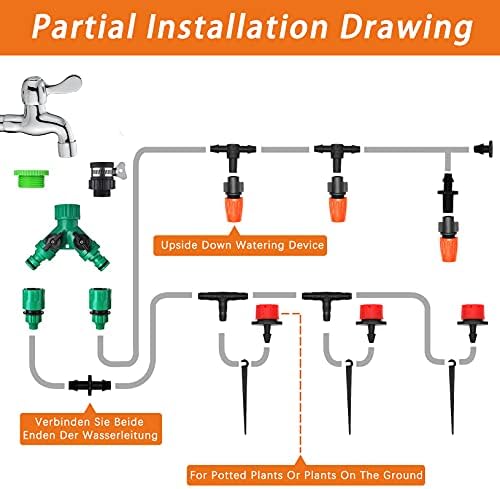 Partial Installation Drawing

Upside Down Watering Device

Verbinden Sie Beide Enden Der Wasserleitung

For Potted Plants Or Plants On The Ground