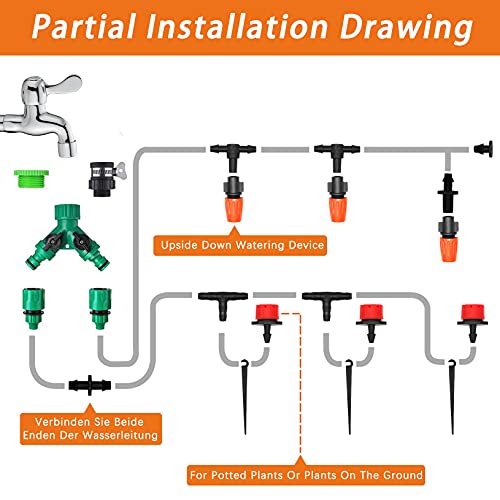 Partial Installation Drawing

Upside Down Watering Device

Verbinden Sie Beide Enden Der Wasserleitung

For Potted Plants Or Plants On The Ground