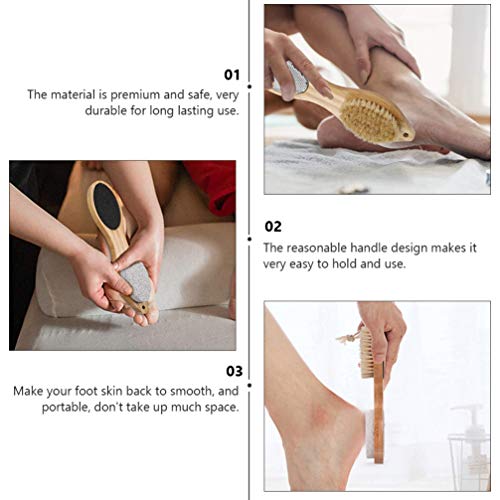 01
The material is premium and safe, very durable for long lasting use.

02
The reasonable handle design makes it very easy to hold and use.

03
Make your foot skin back to smooth, and portable, don't take up much space.