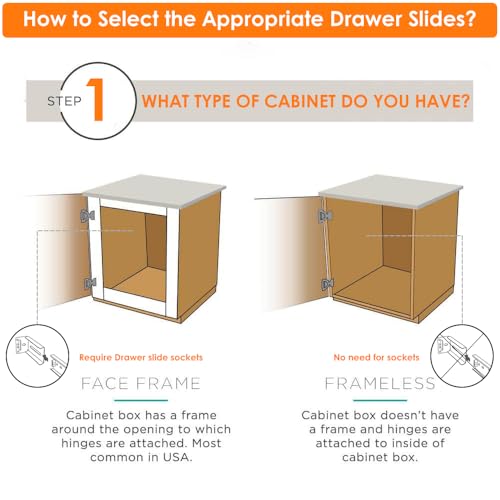 How to Select the Appropriate Drawer Slides?

STEP 1 WHAT TYPE OF CABINET DO YOU HAVE?

Require Drawer slide sockets

FACE FRAME

Cabinet box has a frame around the opening to which hinges are attached. Most common in USA.

No need for sockets

FRAMELESS

Cabinet box doesn't have a frame and hinges are attached to inside of cabinet box.