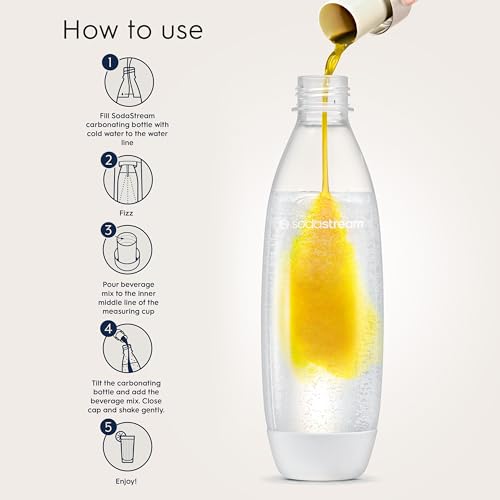 How to use

1

Fill SodaStream carbonating bottle with cold water to the water line

2

Fizz

3

Pour beverage mix to the inner middle line of the measuring cup

4

Tilt the carbonating bottle and add the beverage mix. Close cap and shake gently.

5

Enjoy!

sodastream