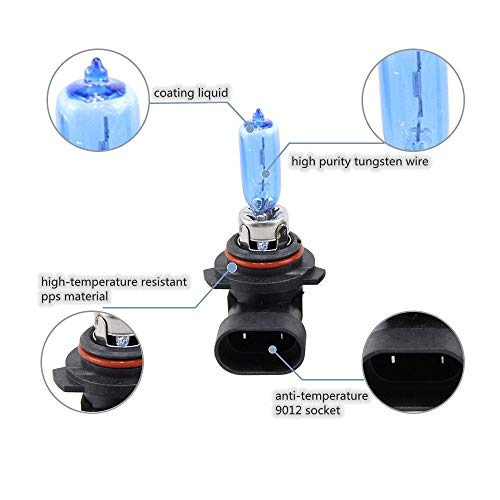 coating liquid

high purity tungsten wire

high-temperature resistant pps material

anti-temperature 9012 socket