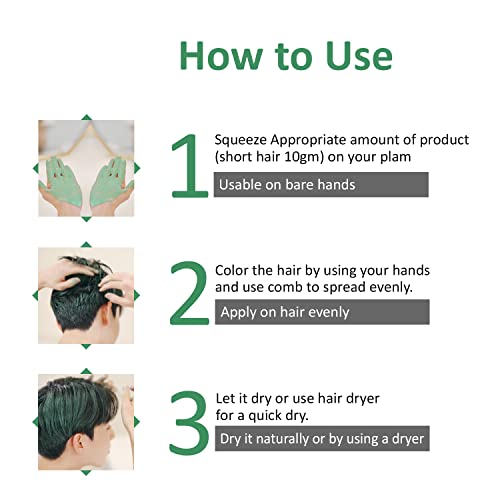 How to Use

1
Squeeze Appropriate amount of product (short hair 10gm) on your plam

Usable on bare hands

2
Color the hair by using your hands and use comb to spread evenly.

Apply on hair evenly

3
Let it dry or use hair dryer for a quick dry.

Dry it naturally or by using a dryer