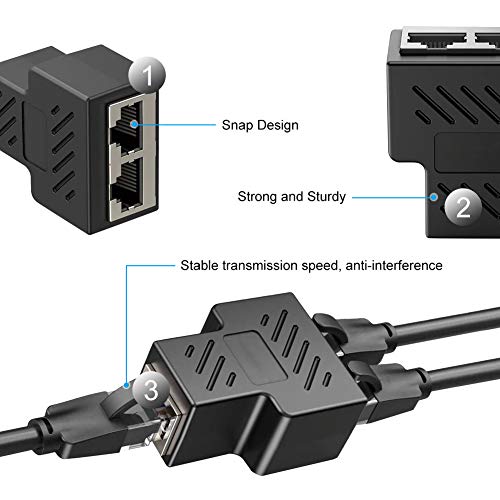 1
Snap Design

Strong and Sturdy
2

Stable transmission speed, anti-interference
3