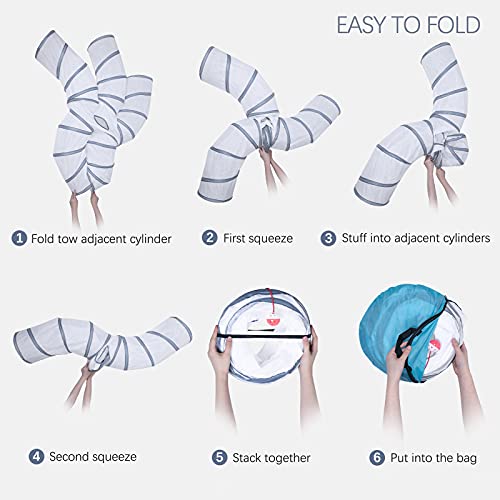 EASY TO FOLD

1 Fold tow adjacent cylinder

2 First squeeze

3 Stuff into adjacent cylinders

4 Second squeeze

5 Stack together

6 Put into the bag