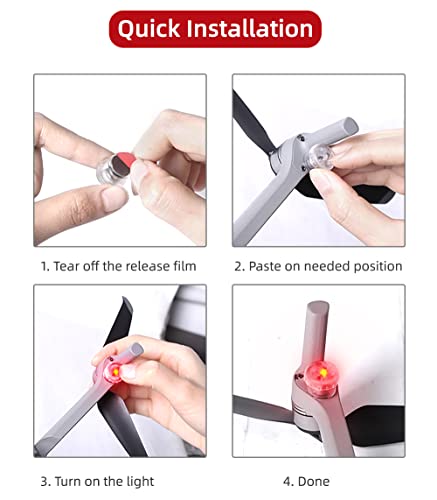 Quick Installation

1. Tear off the release film

2. Paste on needed position

3. Turn on the light

4. Done