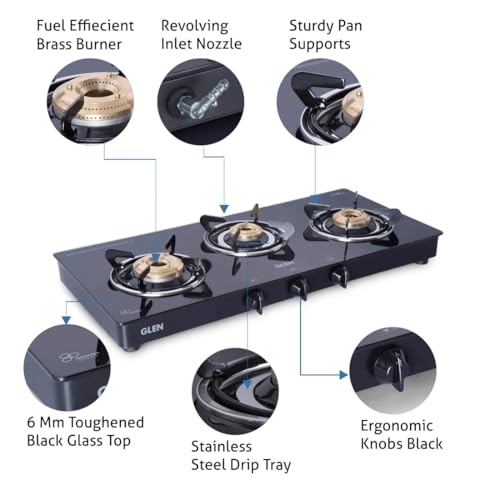 Fuel Effiecient Brass Burner

Revolving Inlet Nozzle

Sturdy Pan Supports

GLEN

6 Mm Toughened Black Glass Top

Stainless Steel Drip Tray

Ergonomic Knobs Black