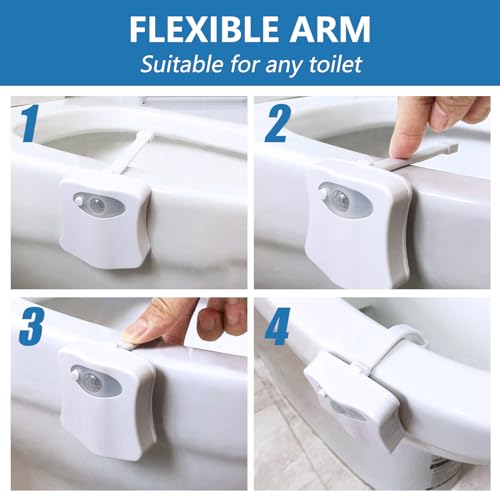 FLEXIBLE ARM
Suitable for any toilet

1

2

3

4