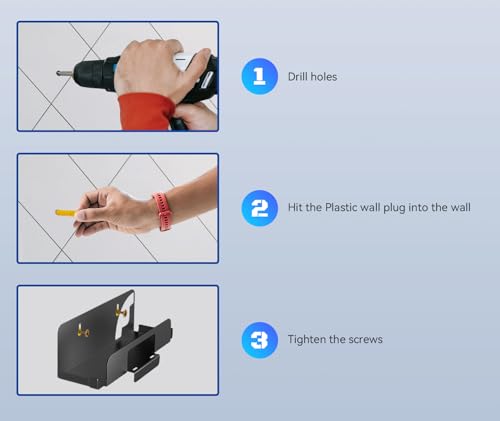 1 Drill holes

2 Hit the Plastic wall plug into the wall

3 Tighten the screws