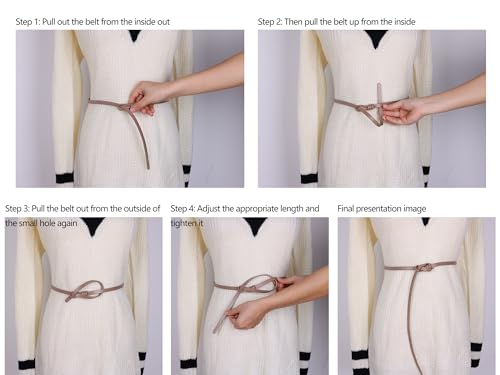 Step 1: Pull out the belt from the inside out

Step 2: Then pull the belt up from the inside

Step 3: Pull the belt out from the outside of the small hole again

Step 4: Adjust the appropriate length and tighten it

Final presentation image