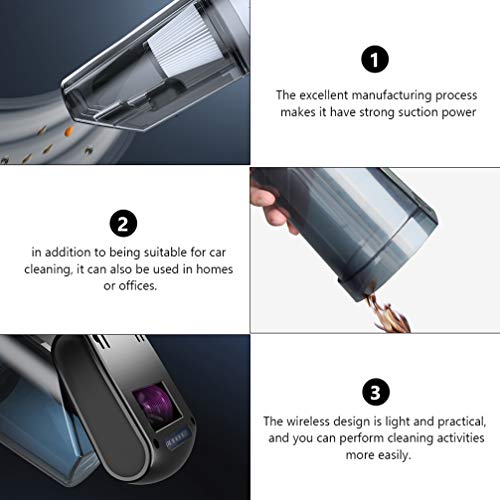 1

The excellent manufacturing process makes it have strong suction power

2

in addition to being suitable for car cleaning, it can also be used in homes or offices.

3

The wireless design is light and practical, and you can perform cleaning activities more easily.