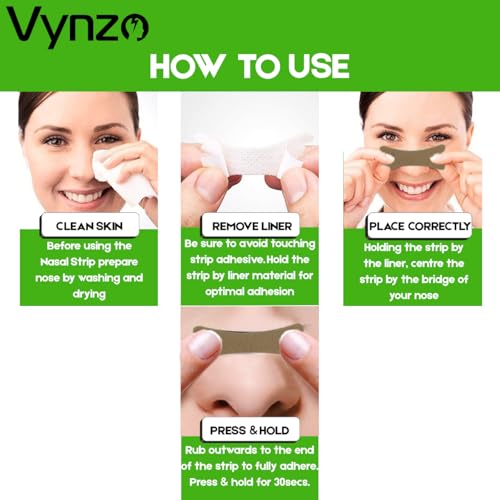 Vynzo

HOW TO USE

CLEAN SKIN

Before using the Nasal Strip prepare nose by washing and drying

REMOVE LINER

Be sure to avoid touching strip adhesive.Hold the strip by liner material for optimal adhesion

PLACE CORRECTLY

Holding the strip by the liner, centre the strip by the bridge of your nose

PRESS & HOLD

Rub outwards to the end of the strip to fully adhere. Press & hold for 30secs.