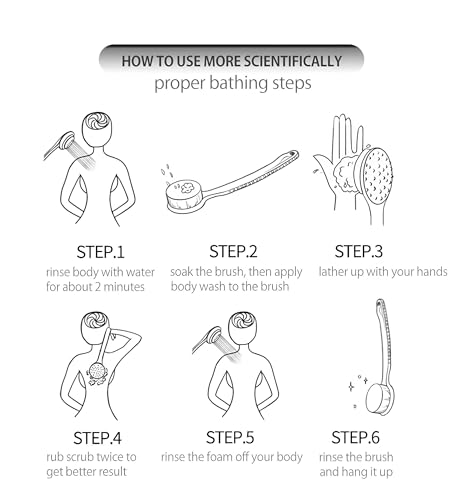 HOW TO USE MORE SCIENTIFICALLY
proper bathing steps

STEP.1
rinse body with water for about 2 minutes

STEP.2
soak the brush, then apply body wash to the brush

STEP.3
lather up with your hands

STEP.4
rub scrub twice to get better result

STEP.5
rinse the foam off your body

STEP.6
rinse the brush and hang it up