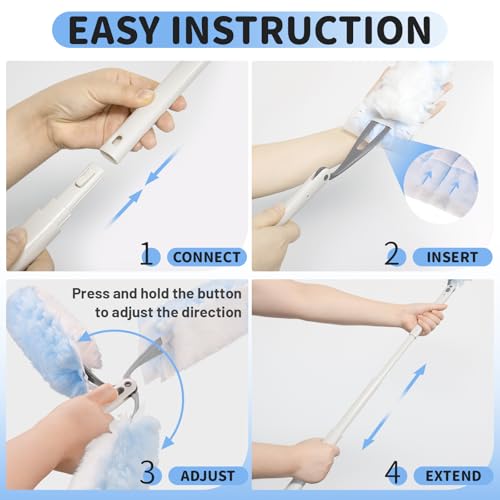 EASY INSTRUCTION

1 CONNECT

2 INSERT

Press and hold the button to adjust the direction

3 ADJUST

4 EXTEND