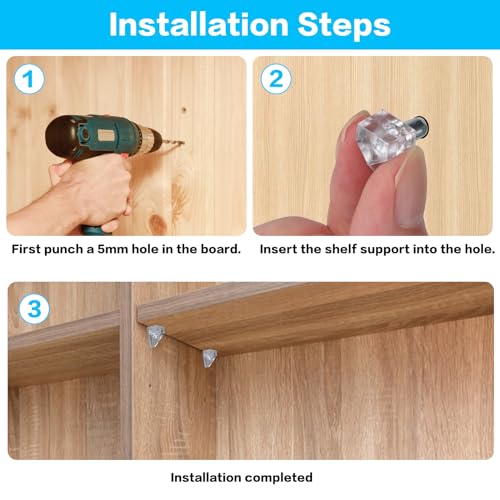 Installation Steps

1

First punch a 5mm hole in the board.

2

Insert the shelf support into the hole.

3

Installation completed