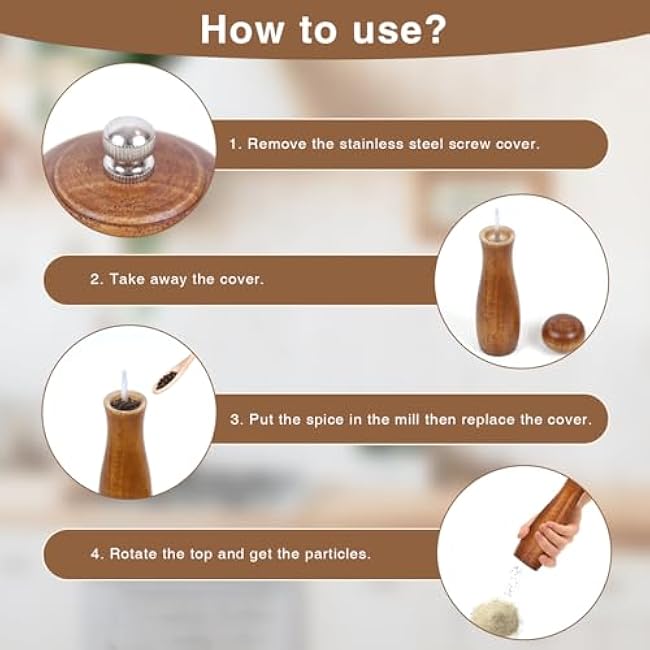 How to use?

1. Remove the stainless steel screw cover.

2. Take away the cover.

3. Put the spice in the mill then replace the cover.

4. Rotate the top and get the particles.