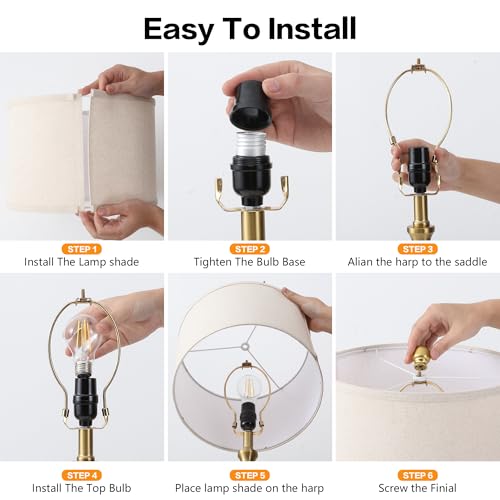 Easy To Install

STEP 1
Install The Lamp shade

STEP 2
Tighten The Bulb Base

STEP 3
Alian the harp to the saddle

STEP 4
Install The Top Bulb

STEP 5
Place lamp shade on the harp

STEP 6
Screw the Finial