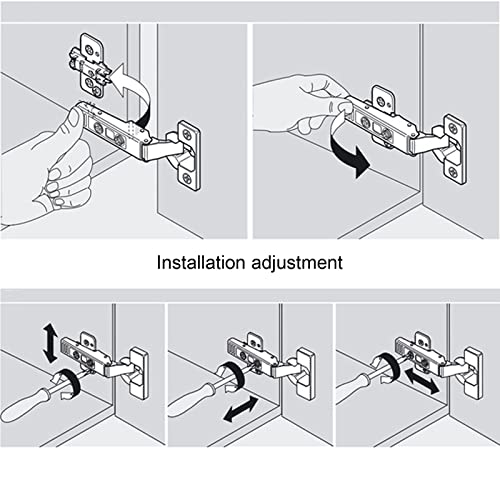 Installation adjustment