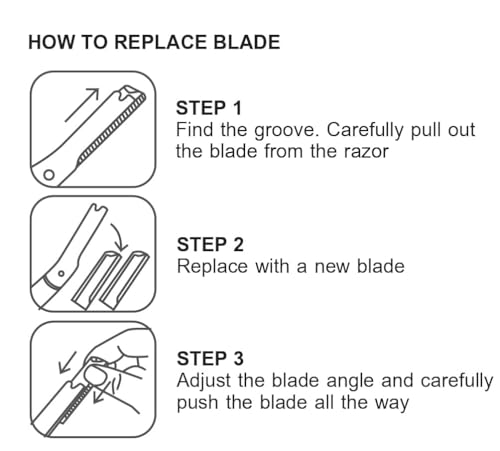 HOW TO REPLACE BLADE

STEP 1
Find the groove. Carefully pull out the blade from the razor

STEP 2
Replace with a new blade

STEP 3
Adjust the blade angle and carefully push the blade all the way