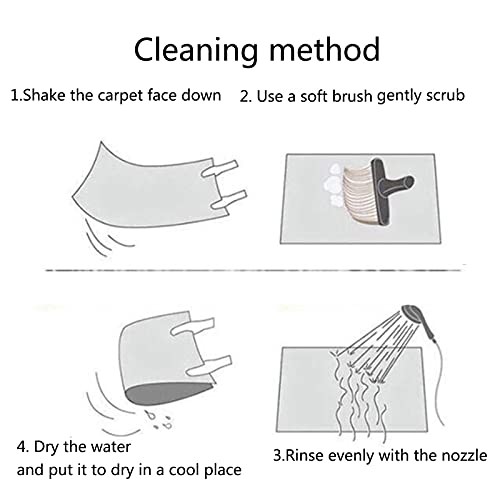 Cleaning method

1.Shake the carpet face down

2. Use a soft brush gently scrub

4. Dry the water
and put it to dry in a cool place

3.Rinse evenly with the nozzle