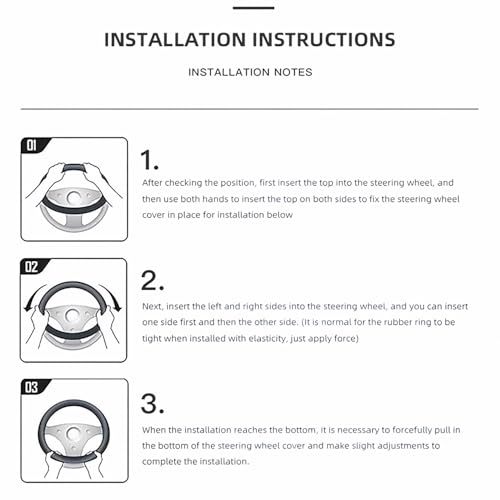 INSTALLATION INSTRUCTIONS

INSTALLATION NOTES

01

1.

After checking the position, first insert the top into the steering wheel, and then use both hands to insert the top on both sides to fix the steering wheel cover in place for installation below

02

2.

Next, insert the left and right sides into the steering wheel, and you can insert one side first and then the other side. (It is normal for the rubber ring to be tight when installed with elasticity, just apply force)

03

3.

When the installation reaches the bottom, it is necessary to forcefully pull in the bottom of the steering wheel cover and make slight adjustments to complete the installation.