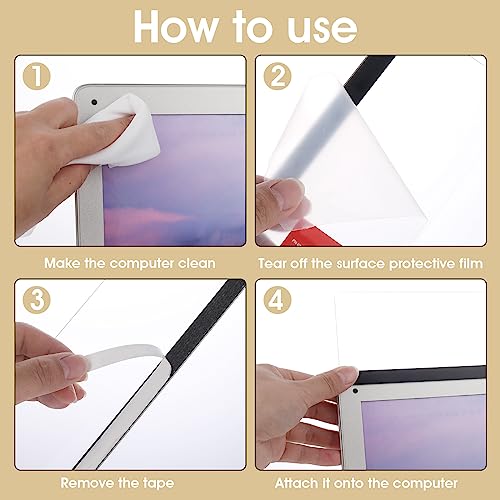 How to use

1

Make the computer clean

2

Tear off the surface protective film

3

Remove the tape

4

Attach it onto the computer