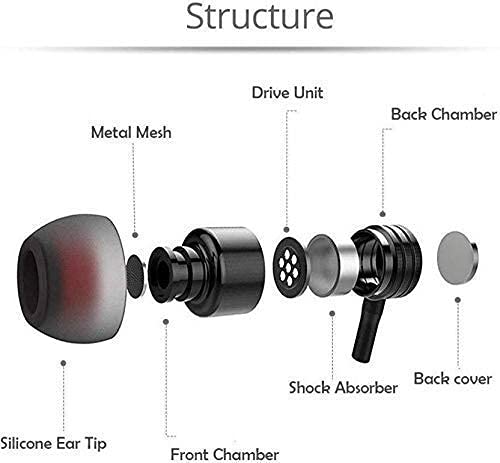 Structure

Drive Unit

Back Chamber

Metal Mesh

Shock Absorber

Back cover

Silicone Ear Tip

Front Chamber