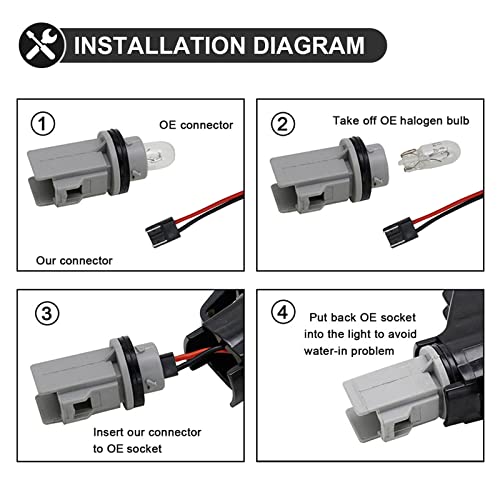 INSTALLATION DIAGRAM

1
OE connector
Our connector

2
Take off OE halogen bulb

3
Insert our connector to OE socket

4
Put back OE socket into the light to avoid water-in problem