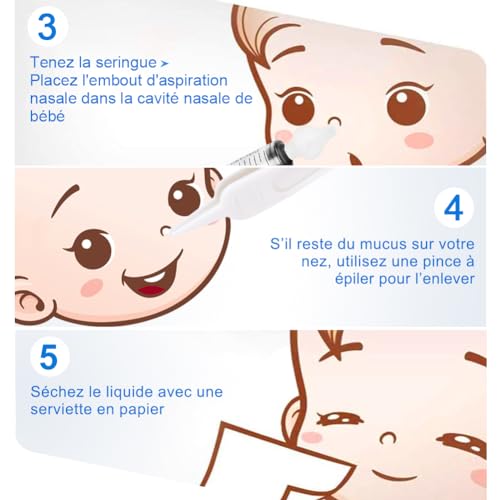 3

Tenez la seringue > Placez l'embout d'aspiration nasale dans la cavité nasale de bébé

4

S'il reste du mucus sur votre nez, utilisez une pince à épiler pour l'enlever

5

Séchez le liquide avec une serviette en papier