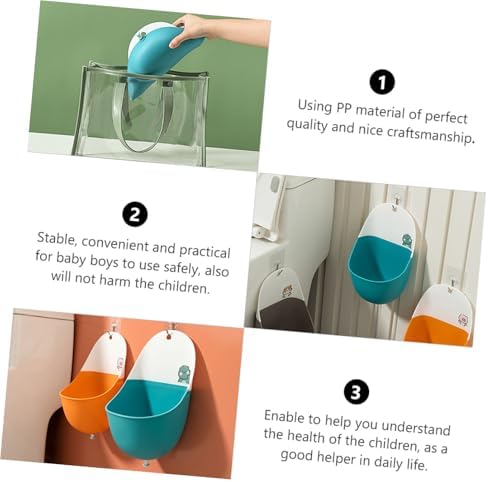 1

Using PP material of perfect quality and nice craftsmanship.

2

Stable, convenient and practical for baby boys to use safely, also will not harm the children.

3

Enable to help you understand the health of the children, as a good helper in daily life.