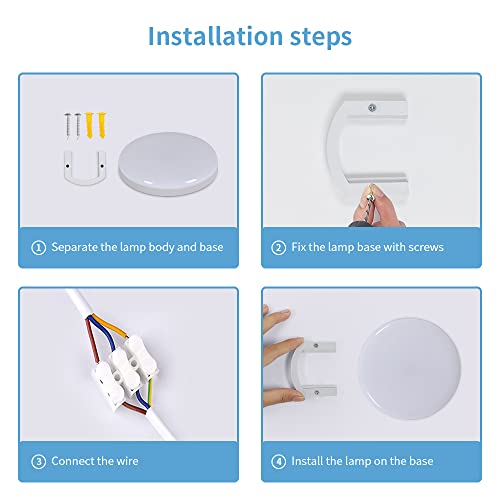 Installation steps

① Separate the lamp body and base

② Fix the lamp base with screws

③ Connect the wire

④ Install the lamp on the base