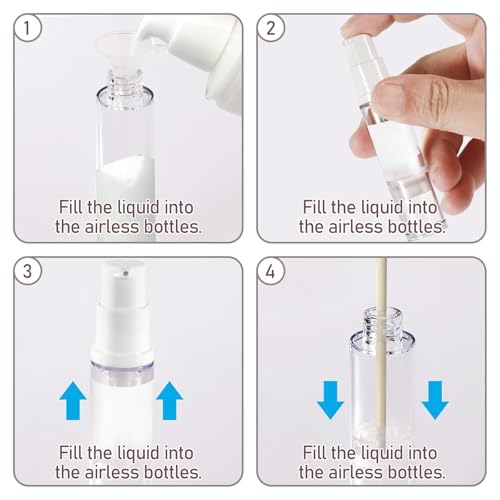 1

Fill the liquid into the airless bottles.

2

Fill the liquid into the airless bottles.

3

Fill the liquid into the airless bottles.

4

Fill the liquid into the airless bottles.