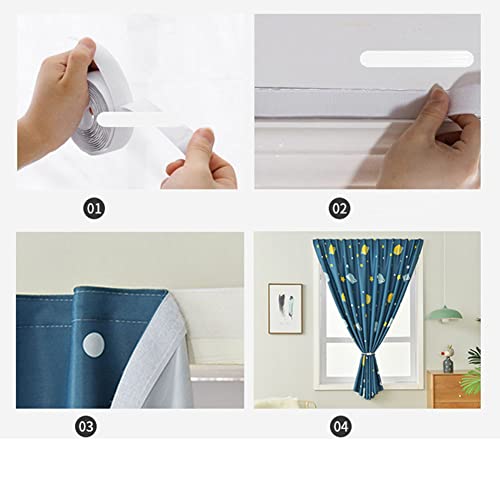 01

02

03

04