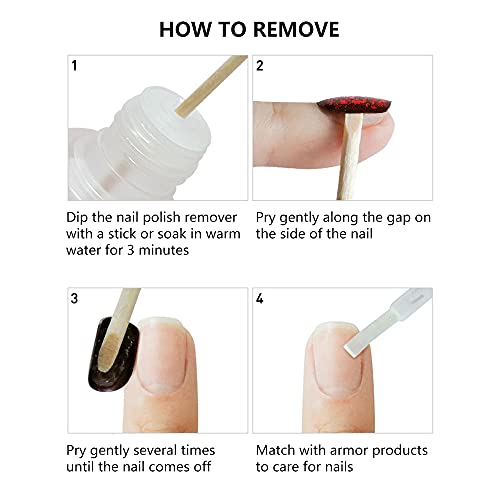 HOW TO REMOVE

1

Dip the nail polish remover with a stick or soak in warm water for 3 minutes

2

Pry gently along the gap on the side of the nail

3

Pry gently several times until the nail comes off

4

Match with armor products to care for nails