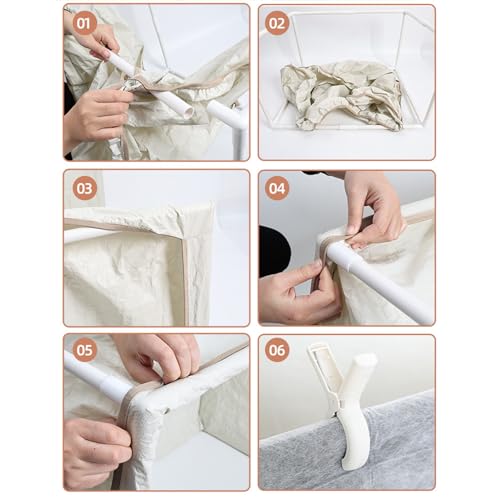 01

02

03

04

05

06