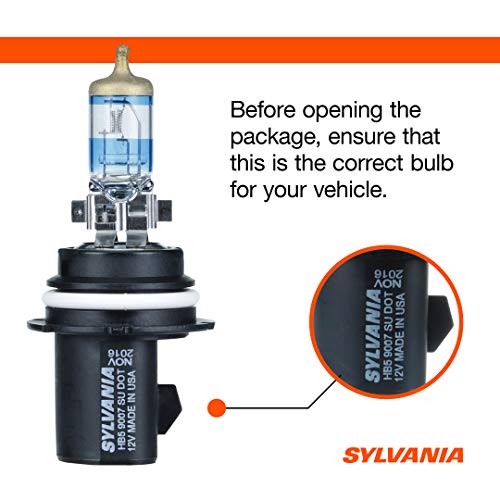 Before opening the package, ensure that this is the correct bulb for your vehicle.

SYLVANIA
HB5 9007 SU DOT
12V MADE IN USA
NOV
2016

SYLVANIA
HB5 9007 SU DOT
12V MADE IN USA
NOV
2016

SYLVANIA